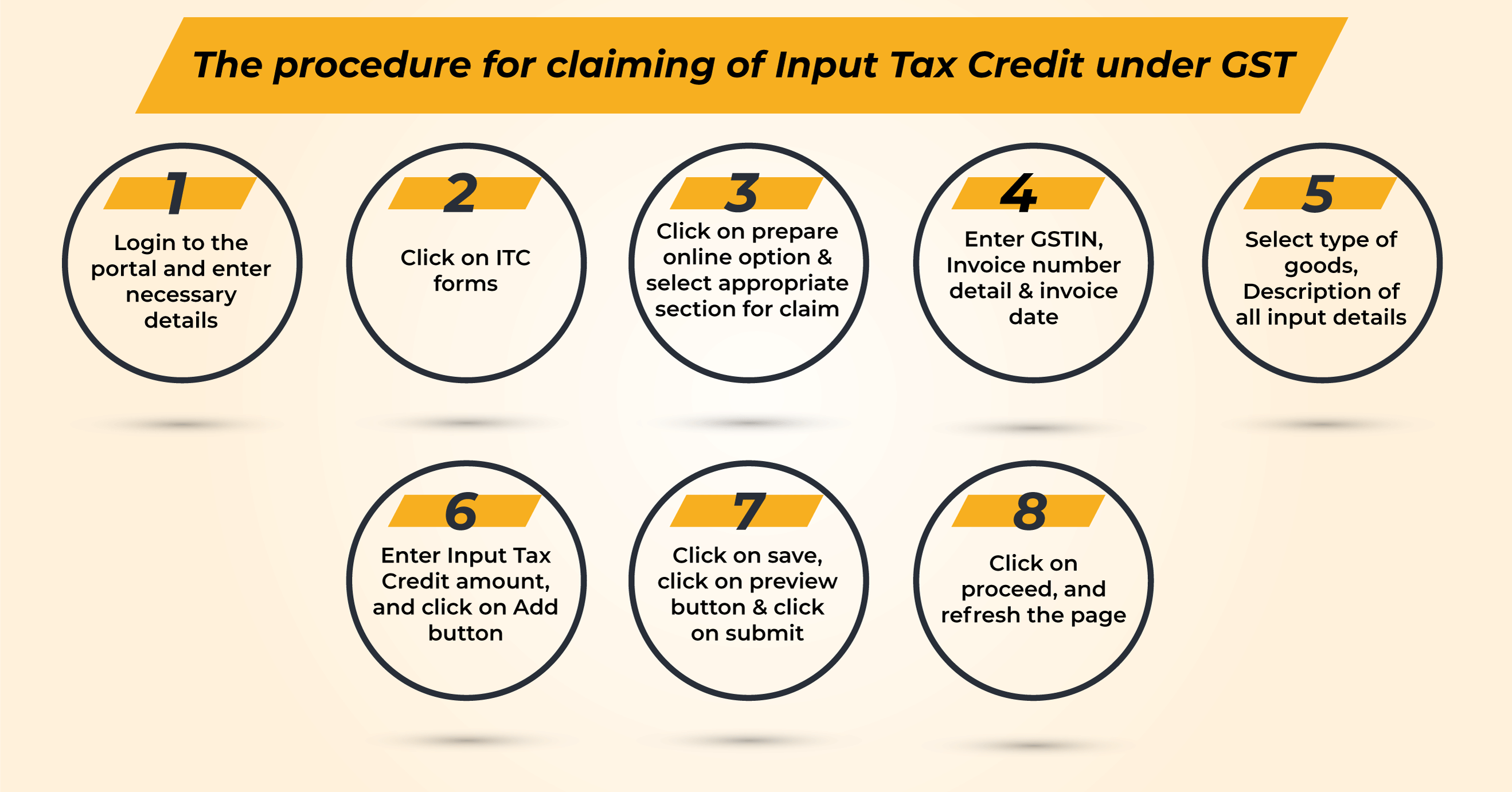 The procedure for claiming of Input Tax Credit under GST

1
Login to the portal and enter necessary details

2
Click on ITC forms

3
Click on prepare online option & select appropriate section for claim

4
Enter GSTIN, Invoice number detail & invoice date

5
Select type of goods, Description of all input details

6
Enter Input Tax Credit amount, and click on Add button

7
Click on save, click on preview button & click on submit

8
Click on proceed, and refresh the page